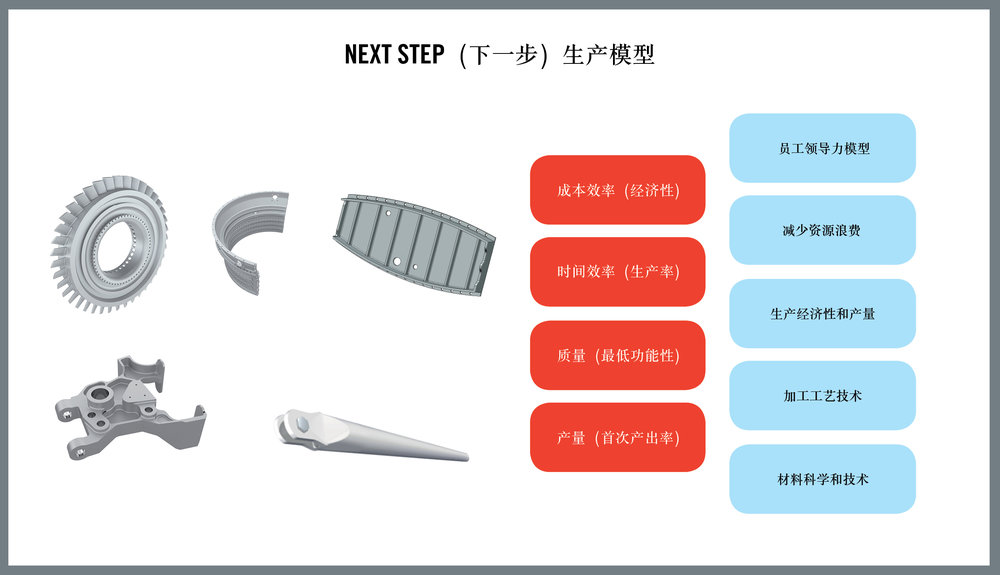 NEXT STEP（下一步）生产模型

成本效率（经济性）

时间效率（生产率）

质量（最低功能性）

产量（首次产出率）

员工领导力模型

减少资源浪费

生产经济性和产量

加工工艺技术

材料科学和技术